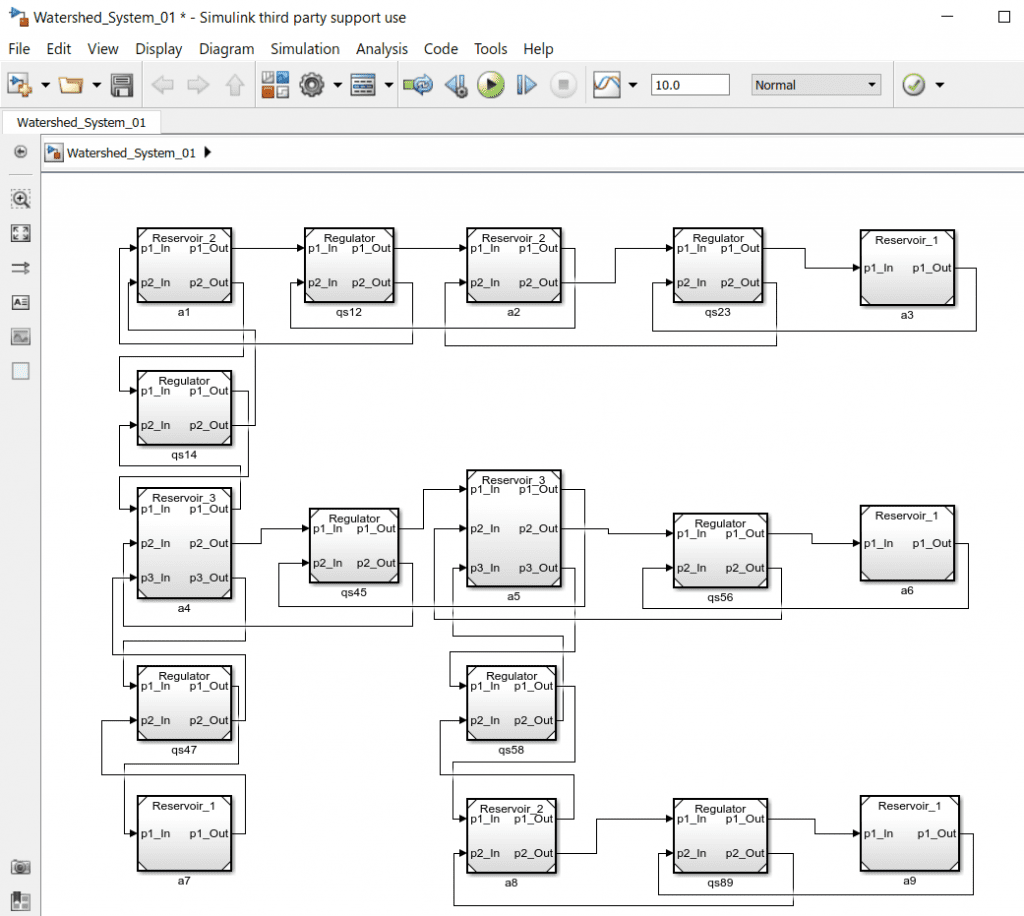 Watershed_System_01 * - Simulink third party support use

File Edit View Display Diagram Simulation Analysis Code Tools Help

10.0

Normal

Watershed_System_01

Watershed_System_01

Reservoir_2
p1_In p1_Out
p2_In p2_Out
a1

Regulator
p1_In p1_Out
p2_In p2_Out
qs12

Reservoir_2
p1_In p1_Out
p2_In p2_Out
a2

Regulator
p1_In p1_Out
p2_In p2_Out
qs23

Reservoir_1
p1_In p1_Out
a3

Regulator
p1_In p1_Out
p2_In p2_Out
qs14

Reservoir_3
p1_In p1_Out
p2_In p2_Out
p3_In p3_Out
a4

Regulator
p1_In p1_Out
p2_In p2_Out
qs45

Reservoir_3
p1_In p1_Out
p2_In p2_Out
p3_In p3_Out
a5

Regulator
p1_In p1_Out
p2_In p2_Out
qs56

Reservoir_1
p1_In p1_Out
a6

Regulator
p1_In p1_Out
p2_In p2_Out
qs47

Regulator
p1_In p1_Out
p2_In p2_Out
qs58

Reservoir_1
p1_In p1_Out
a7

Reservoir_2
p1_In p1_Out
p2_In p2_Out
a8

Regulator
p1_In p1_Out
p2_In p2_Out
qs89

Reservoir_1
p1_In p1_Out
a9